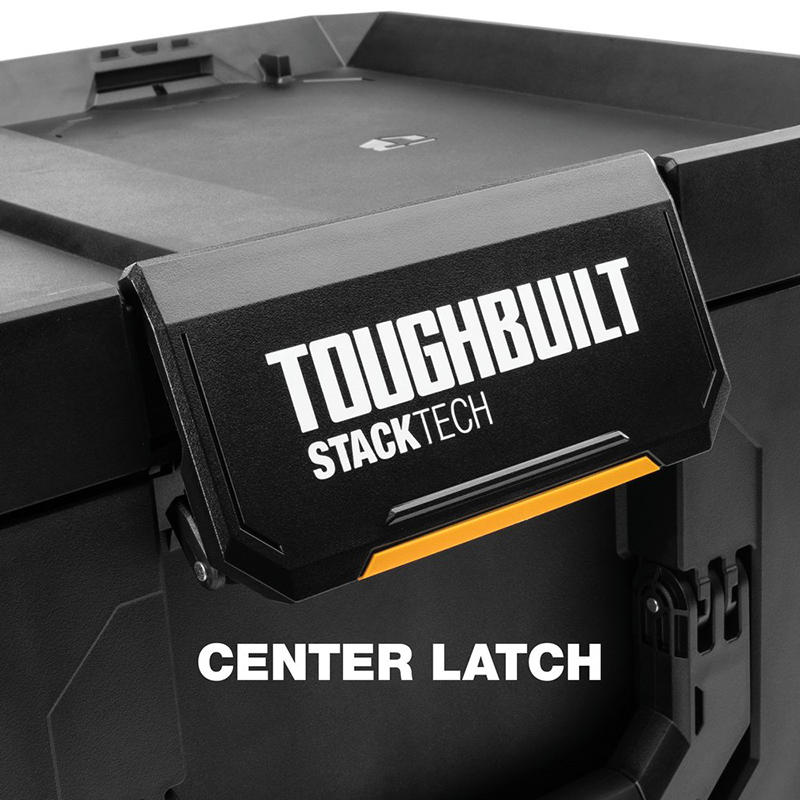 TOUGHBUILT
STACKTECH

CENTER LATCH