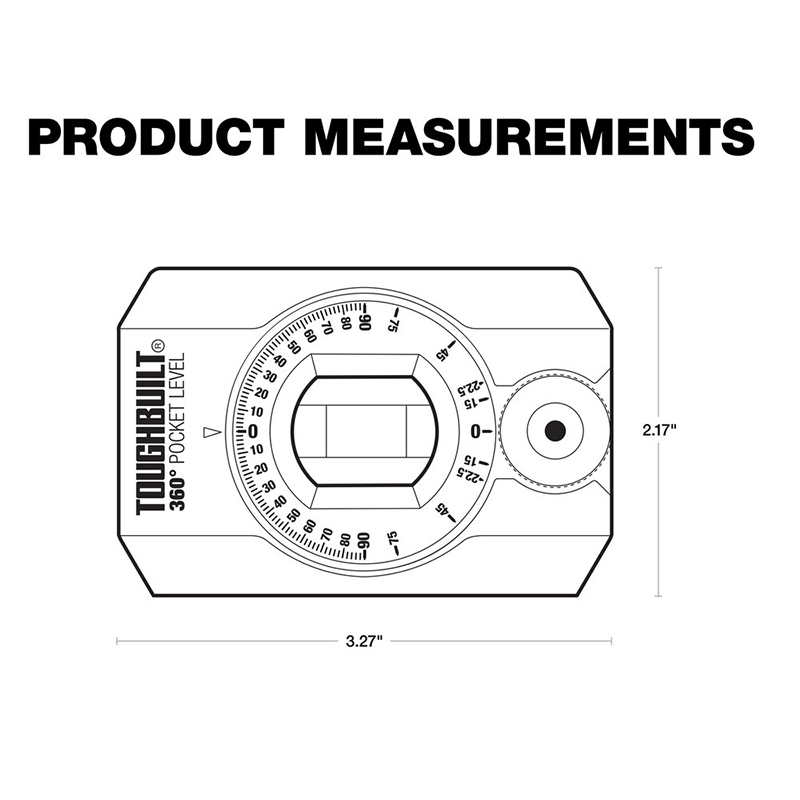 PRODUCT MEASUREMENTS

TOUGHBUILT®
360° POCKET LEVEL

90 80 70 60 50 40 30 20 10 0 10 20 30 40 50 60 70 80 90

75 45 22.5 15 0 15 22.5 45 75

2.17"

3.27"