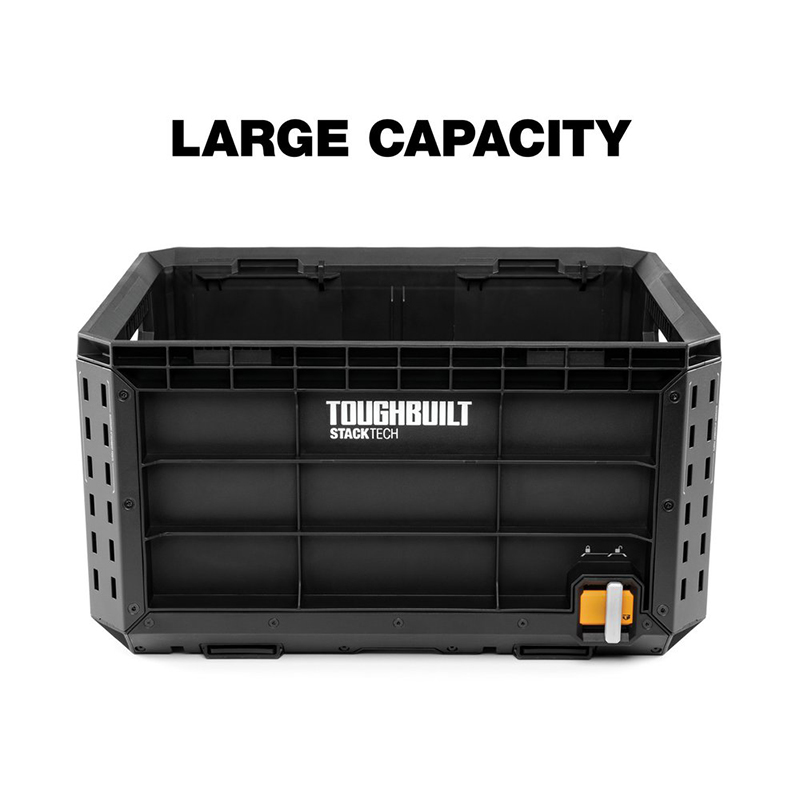 LARGE CAPACITY

TOUGHBUILT
STACKTECH