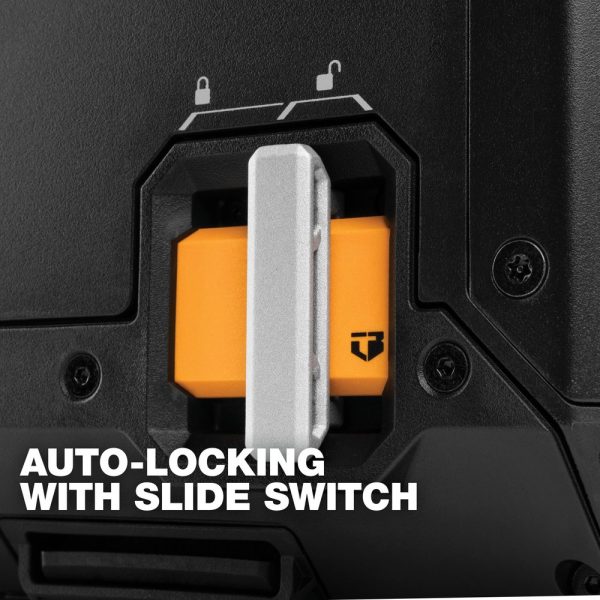 AUTO-LOCKING
WITH SLIDE SWITCH