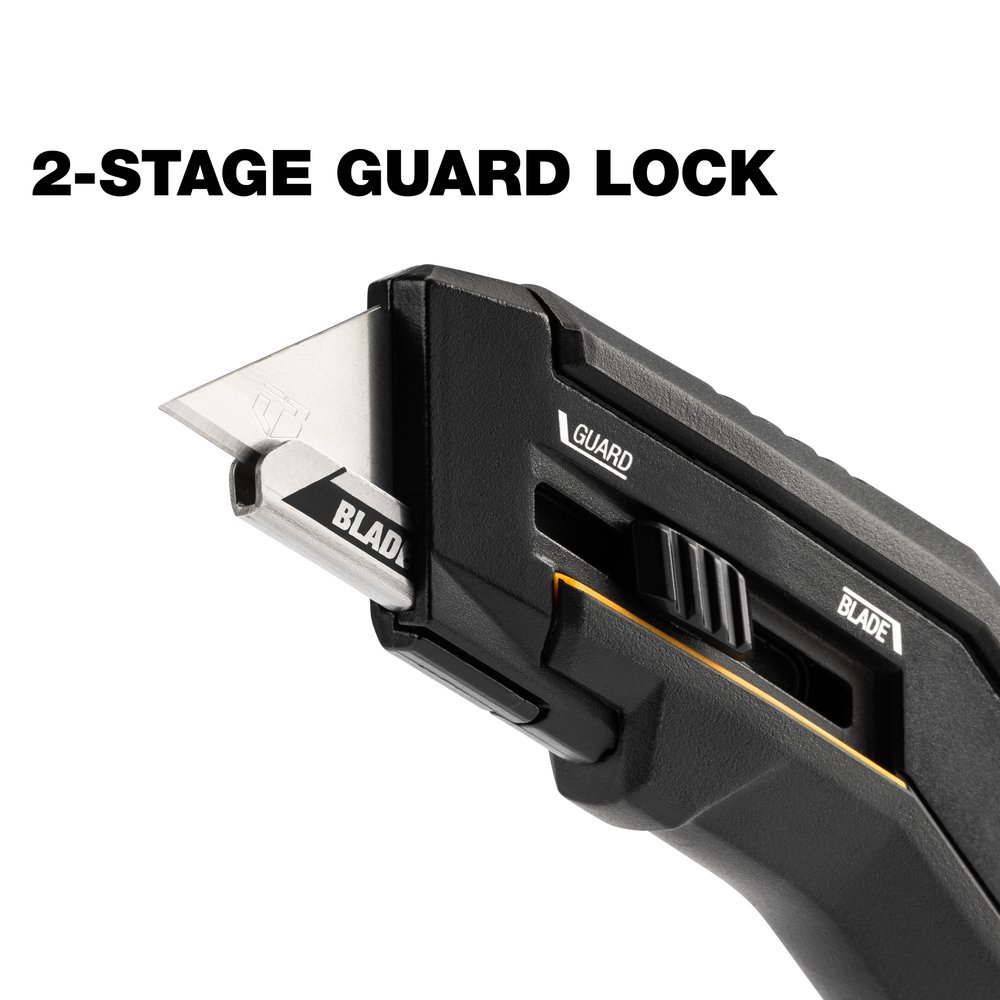 2-STAGE GUARD LOCK

BLADE

GUARD

BLADE