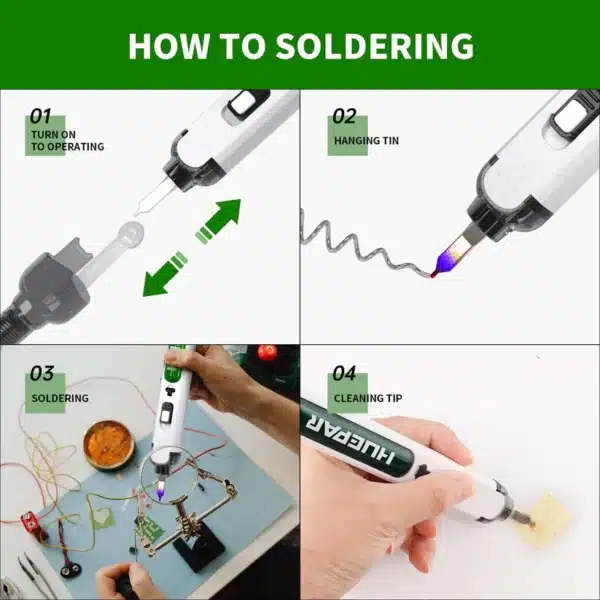 HOW TO SOLDERING

01
TURN ON
TO OPERATING

02
HANGING TIN

03
SOLDERING

04
CLEANING TIP

HUEPAR