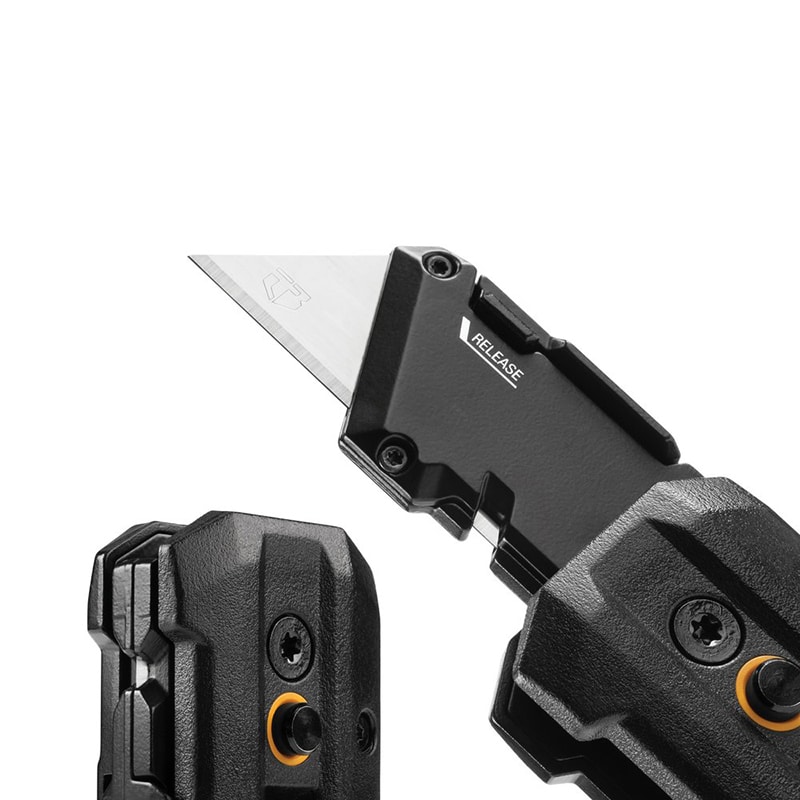 RELEASE