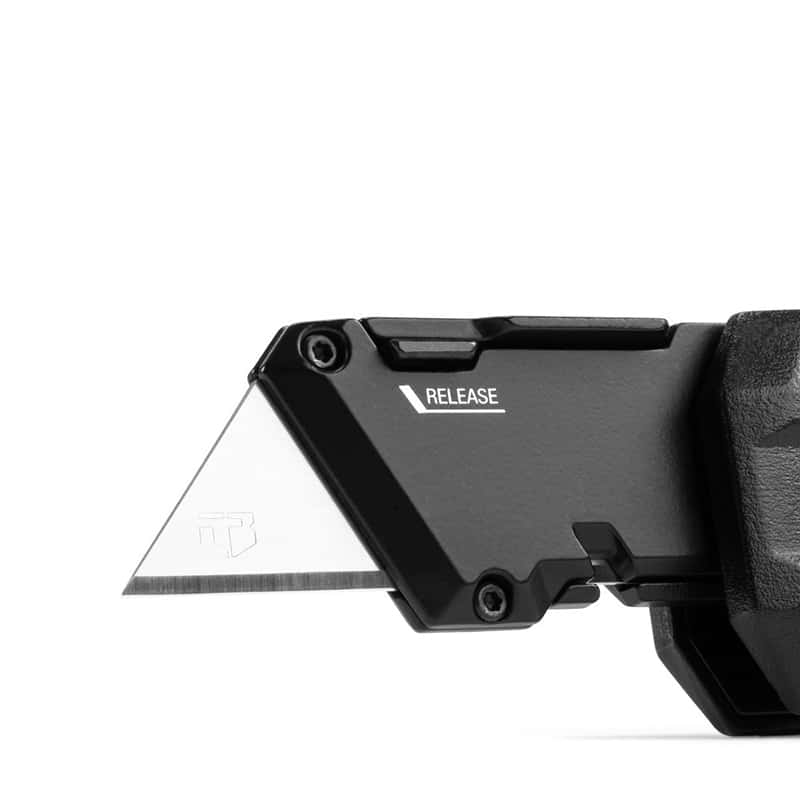 RELEASE