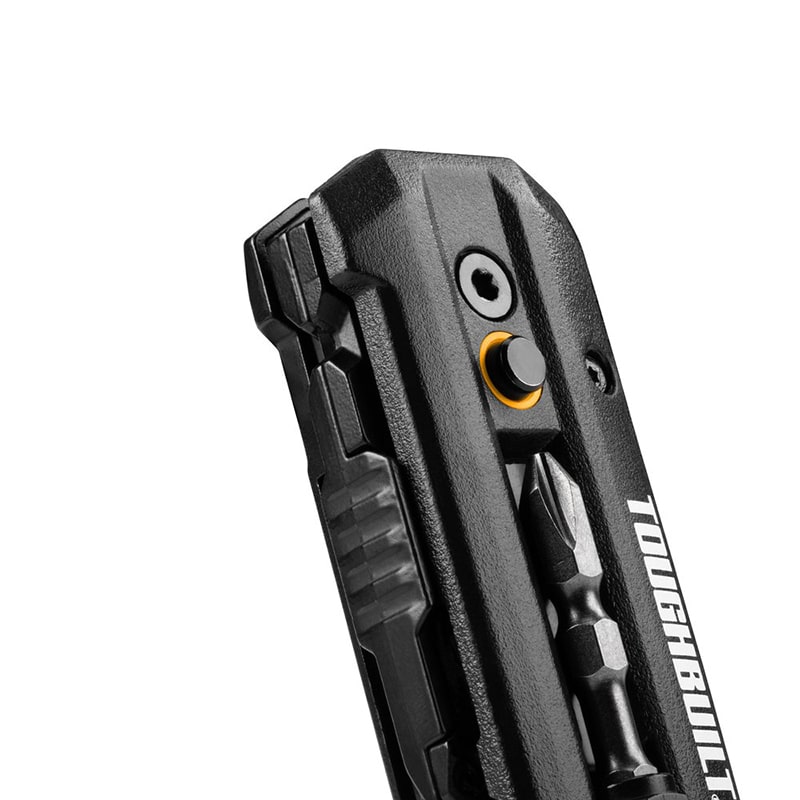 TOUGHBUILT